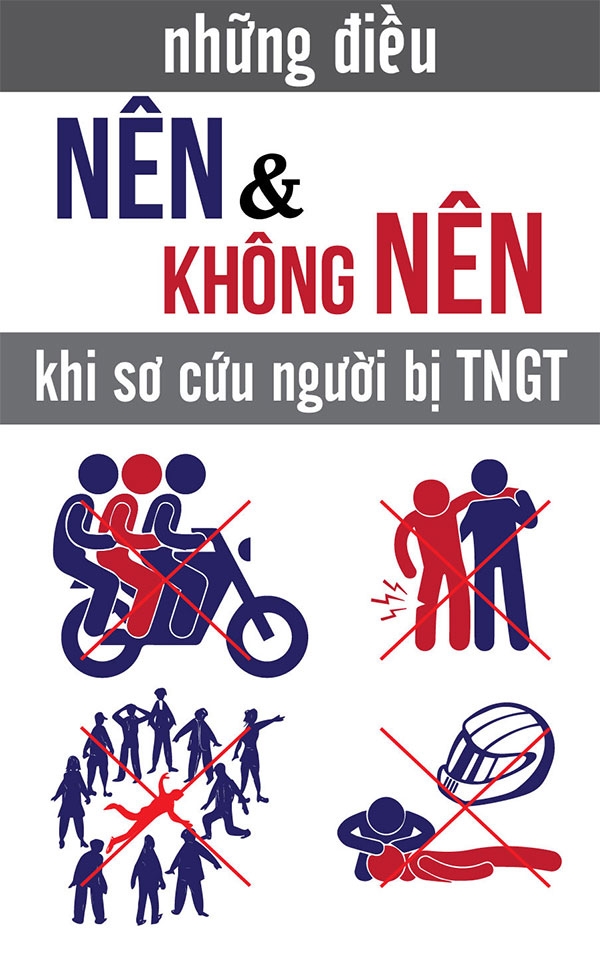 những điều

NÊN & KHÔNG NÊN

khi sơ cứu người bị TNGT