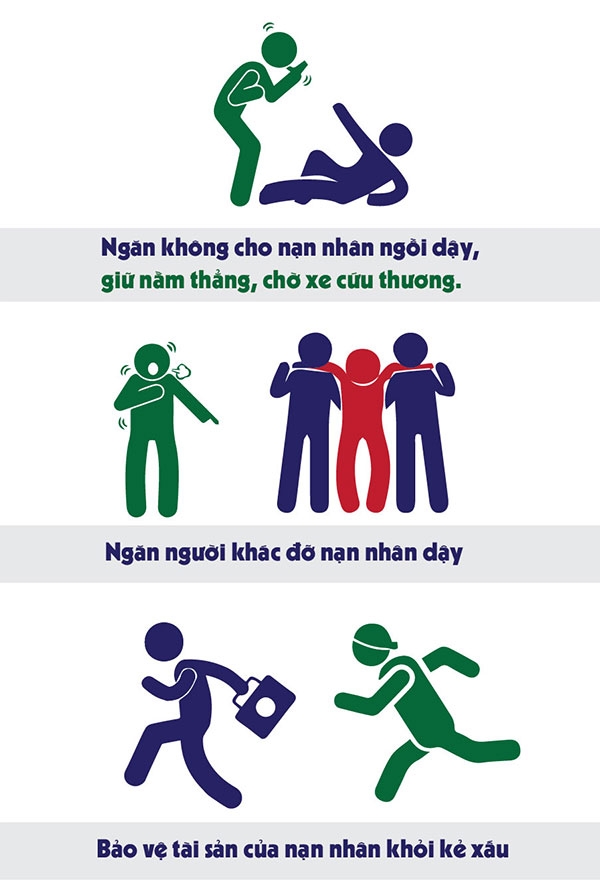 Ngăn không cho nạn nhân ngồi dậy,
giữ nằm thẳng, chờ xe cứu thương.

Ngăn người khác đỡ nạn nhân dậy

Bảo vệ tài sản của nạn nhân khỏi kẻ xấu