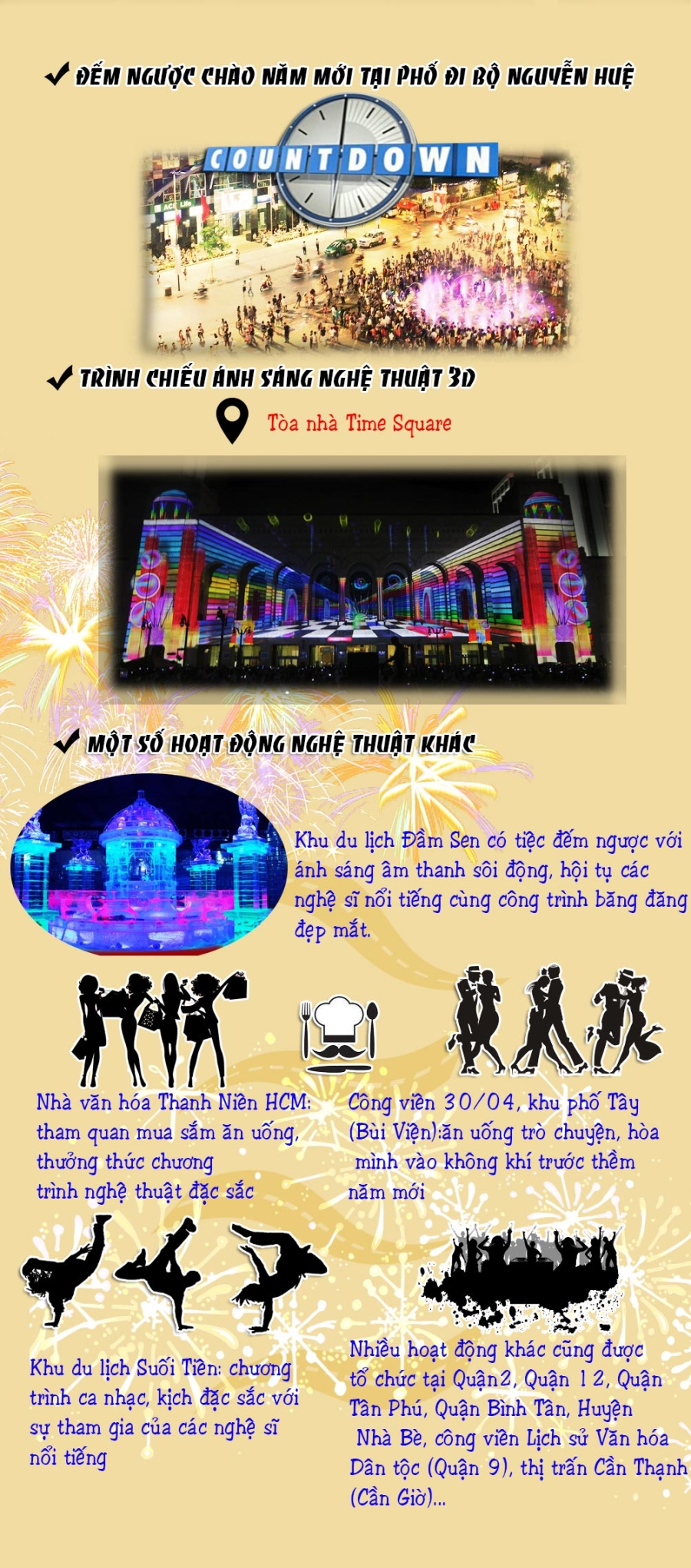 ✔ ĐẾM NGƯỢC CHÀO NĂM MỚI TẠI PHỐ ĐI BỘ NGUYỄN HUỆ

COUNTDOWN

✔ TRÌNH CHIẾU ÁNH SÁNG NGHỆ THUẬT 3D

Tòa nhà Time Square

✔ MỘT SỐ HOẠT ĐỘNG NGHỆ THUẬT KHÁC

Khu du lịch Đầm Sen có tiệc đếm ngược với ánh sáng âm thanh sôi động, hội tụ các nghệ sĩ nổi tiếng cùng công trình băng đăng đẹp mắt.

Nhà văn hóa Thanh Niên HCM: tham quan mua sắm ăn uống, thưởng thức chương trình nghệ thuật đặc sắc

Công viên 30/04, khu phố Tây (Bùi Viện):ăn uống trò chuyện, hòa mình vào không khí trước thềm năm mới

Khu du lịch Suối Tiên: chương trình ca nhạc, kịch đặc sắc với sự tham gia của các nghệ sĩ nổi tiếng

Nhiều hoạt động khác cũng được tổ chức tại Quận2, Quận 12, Quận Tân Phú, Quận Bình Tân, Huyện Nhà Bè, công viên Lịch sử Văn hóa Dân tộc (Quận 9), thị trấn Cần Thạnh (Cần Giờ)...